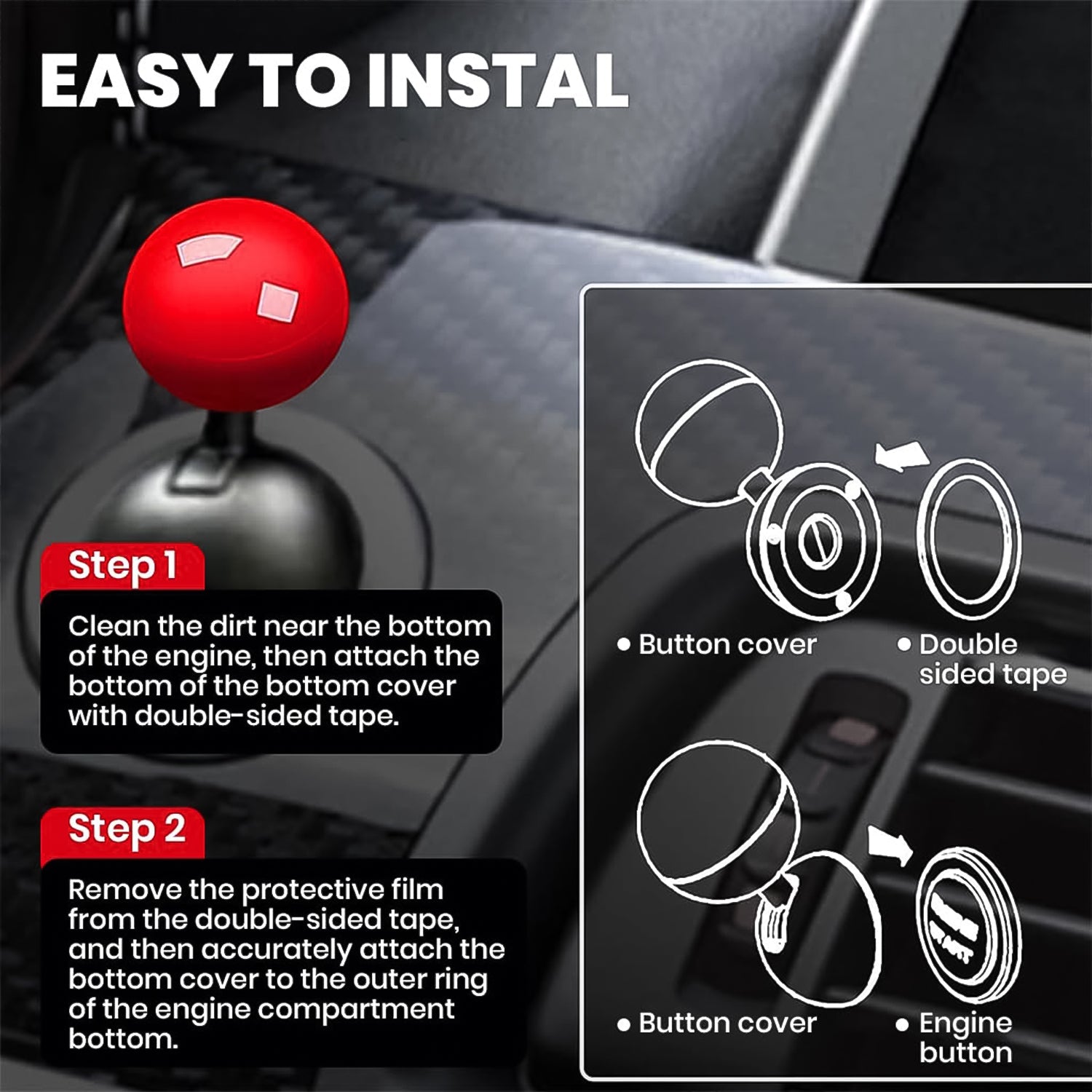 EASY TO INSTAL

Step 1

Clean the dirt near the bottom of the engine, then attach the bottom of the bottom cover with double-sided tape.

Step 2

Remove the protective film from the double-sided tape, and then accurately attach the bottom cover to the outer ring of the engine compartment bottom.

• Button cover
• Double sided tape

• Button cover
• Engine button