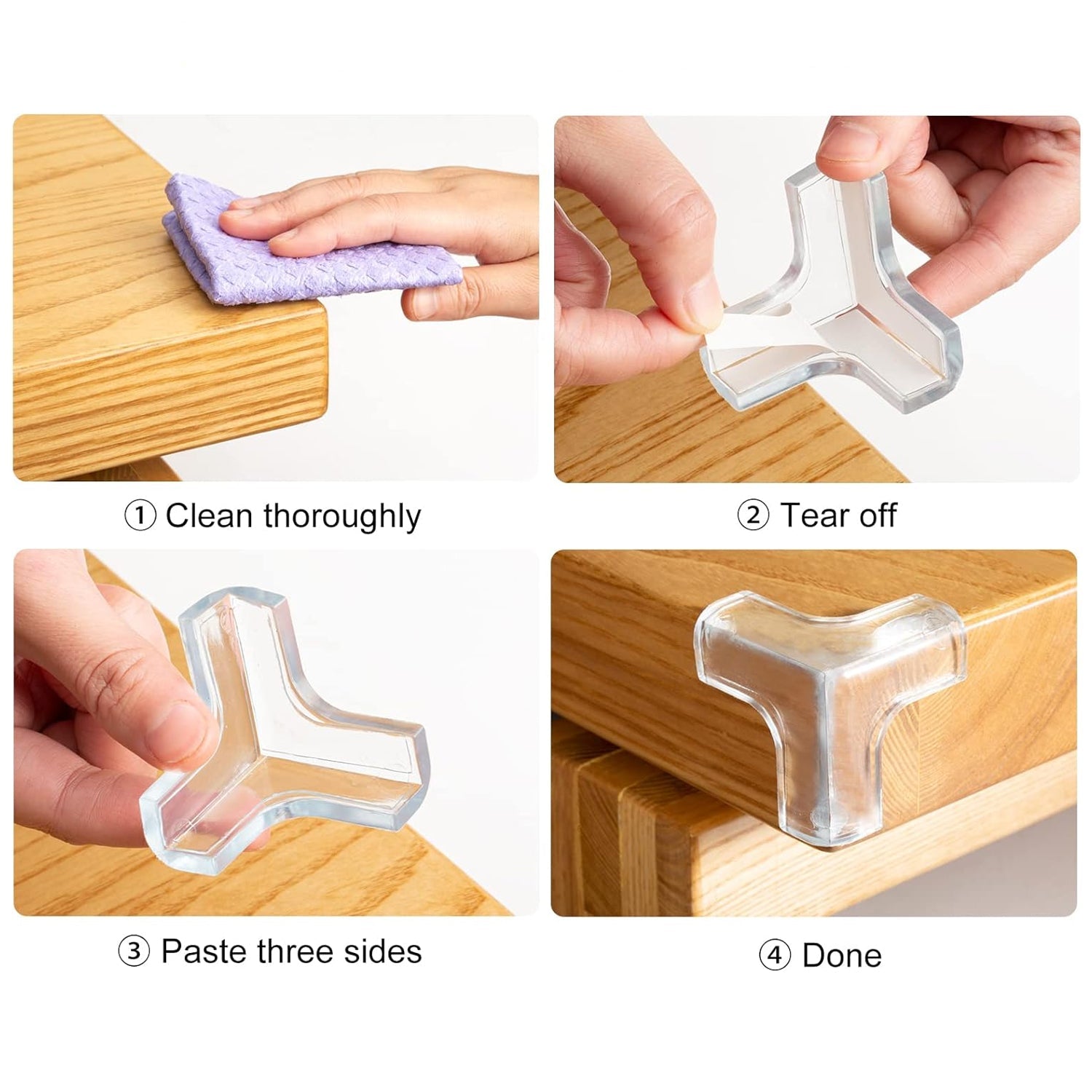 ① Clean thoroughly

② Tear off

③ Paste three sides

④ Done