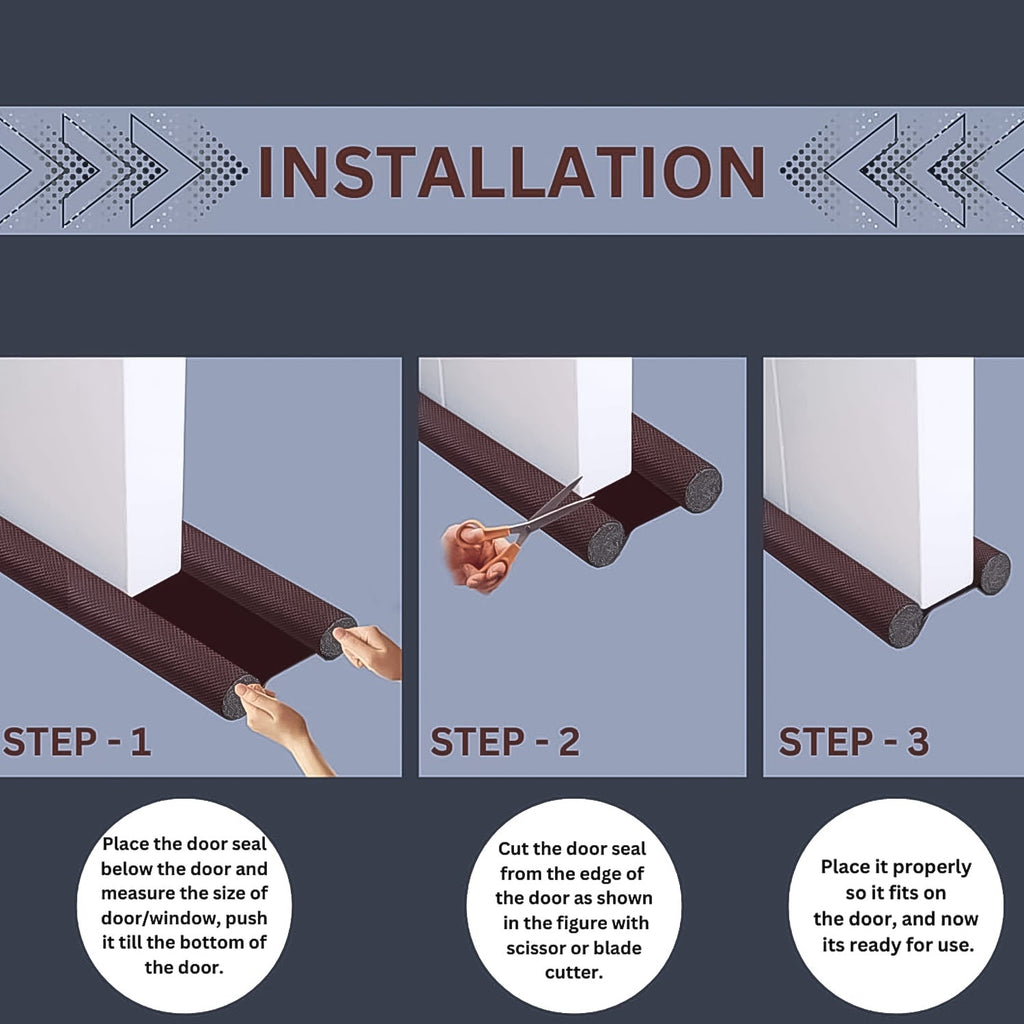 INSTALLATION

STEP - 1

STEP - 2

STEP - 3

Place the door seal below the door and measure the size of door/window, push it till the bottom of the door.

Cut the door seal from the edge of the door as shown in the figure with scissor or blade cutter.

Place it properly so it fits on the door, and now its ready for use.