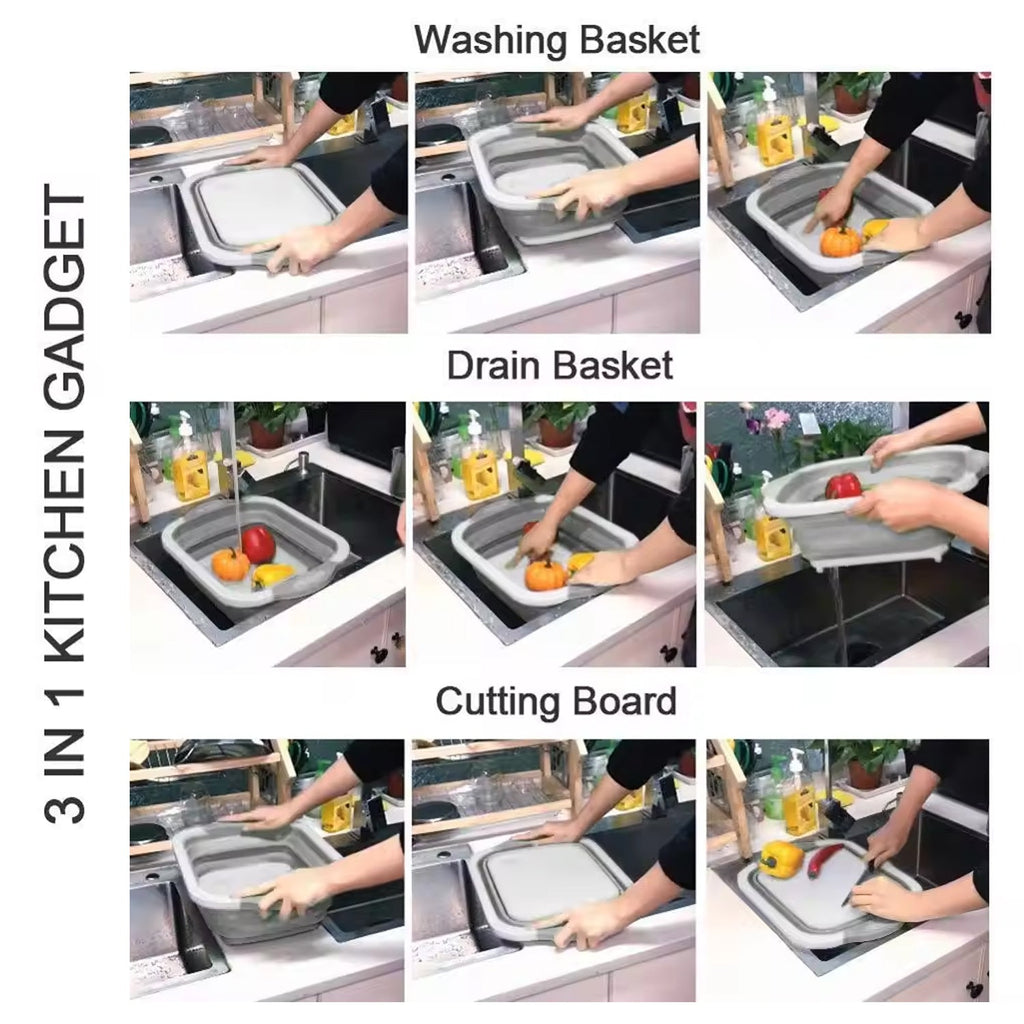 3 IN 1 KITCHEN GADGET

Washing Basket

Drain Basket

Cutting Board