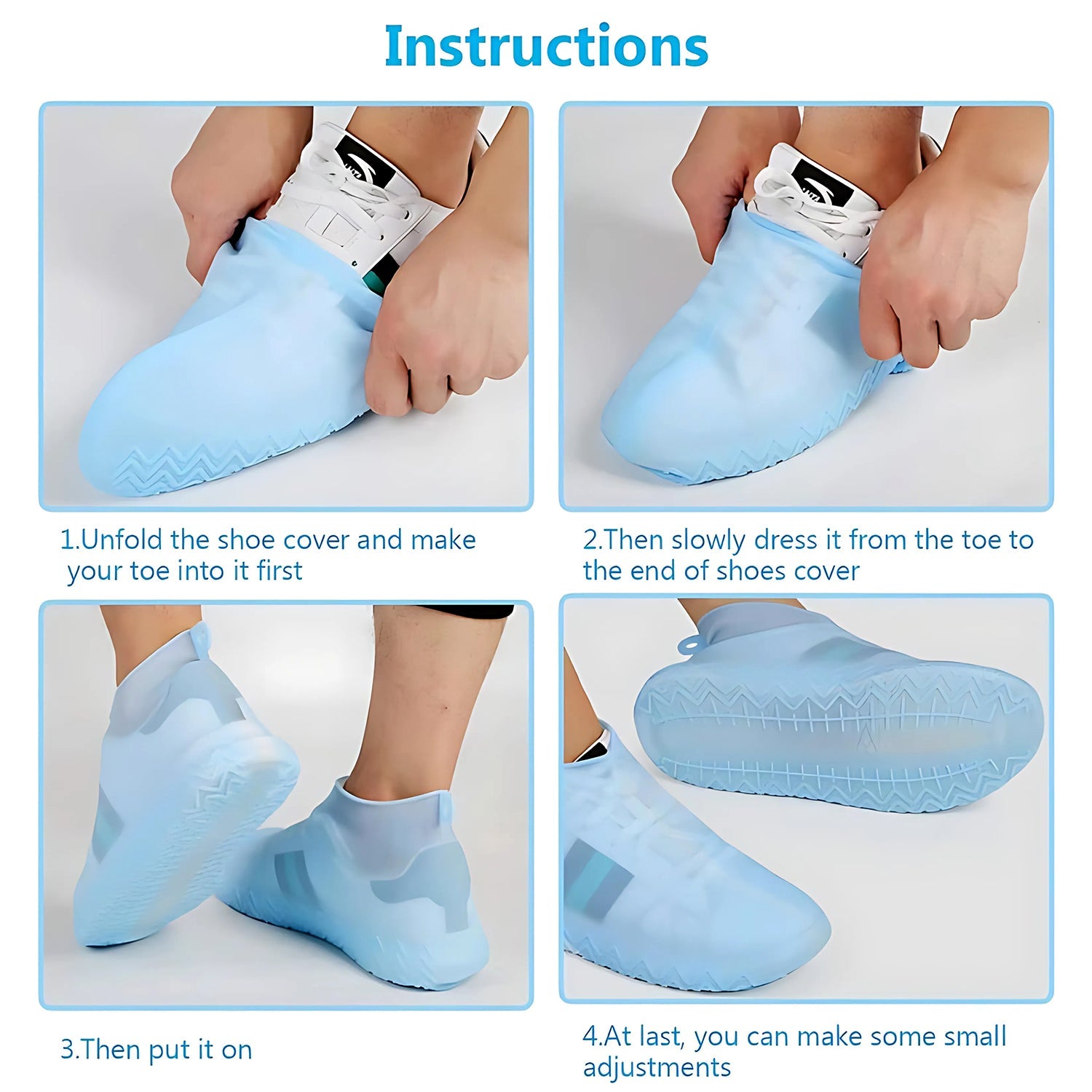 Instructions

1.Unfold the shoe cover and make your toe into it first

2.Then slowly dress it from the toe to the end of shoes cover

3.Then put it on

4.At last, you can make some small adjustments